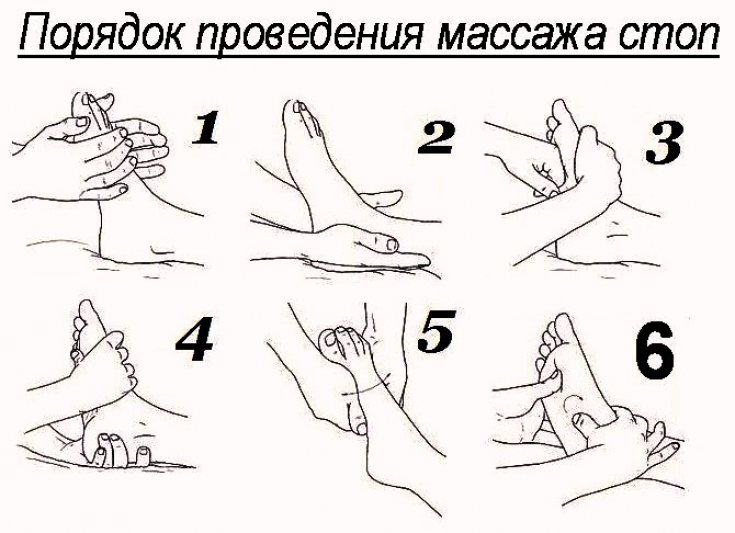 Порядок проведения массажа стоп

1

2

3

4

5

6