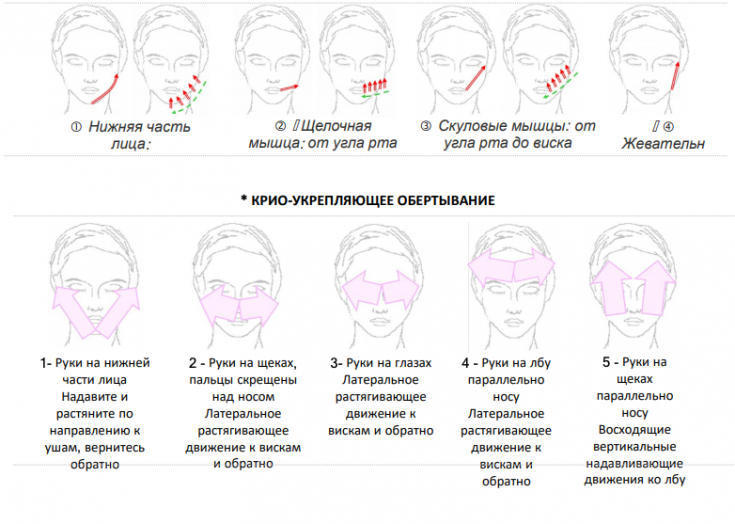 ① Нижняя часть лица:

② Щелочная мышца: от угла рта

③ Скуловые мышцы: от угла рта до виска

④ Жевательн

* КРИО-УКРЕПЛЯЮЩЕЕ ОБЕРТЫВАНИЕ

1- Руки на нижней части лица Надавите и растяните по направлению к ушам, вернитесь обратно

2 - Руки на щеках, пальцы скрещены над носом Латеральное растягивающее движение к вискам и обратно

3- Руки на глазах Латеральное растягивающее движение к вискам и обратно

4 - Руки на лбу параллельно носу Латеральное растягивающее движение к вискам и обратно

5 - Руки на щеках параллельно носу Восходящие вертикальные надавливающие движения ко лбу