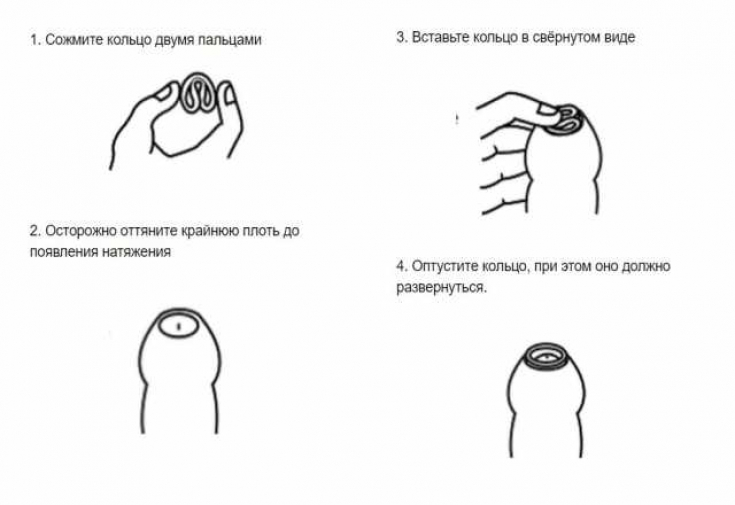 1. Сожмите кольцо двумя пальцами

2. Осторожно оттяните крайнюю плоть до появления натяжения

3. Вставьте кольцо в свёрнутом виде

4. Оптустите кольцо, при этом оно должно развернуться.