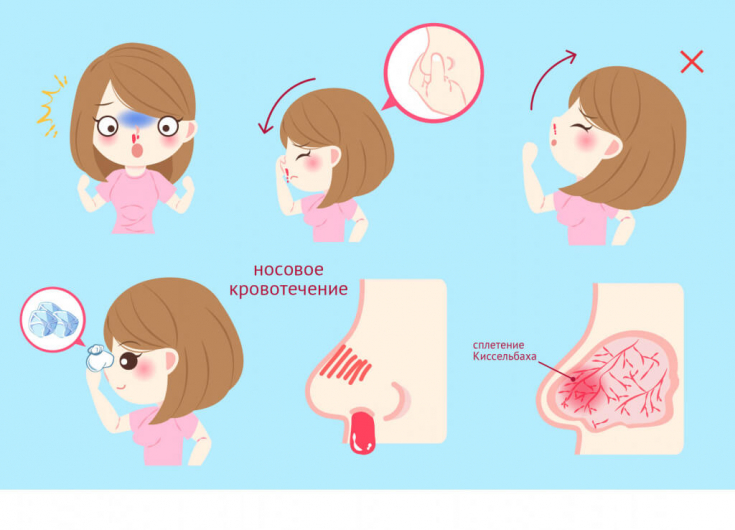 носовое кровотечение

сплетение Киссельбаха