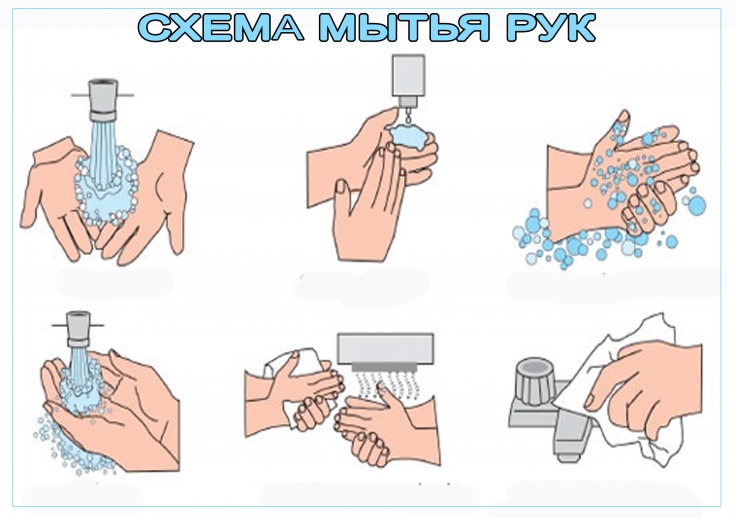 СХЕМА МЫТЬЯ РУК