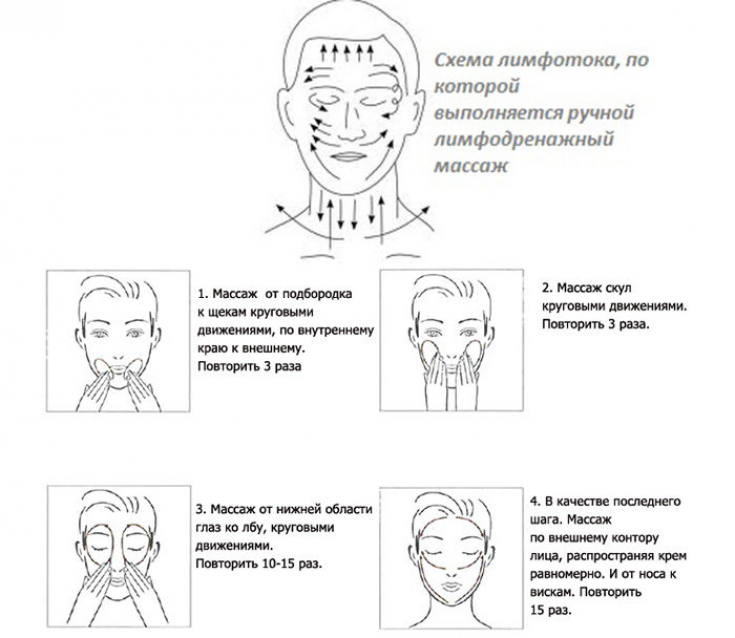 Схема лимфотока, по которой выполняется ручной лимфодренажный массаж

1. Массаж от подбородка к щекам круговыми движениями, по внутреннему краю к внешнему. Повторить 3 раза

2. Массаж скул круговыми движениями. Повторить 3 раза.

3. Массаж от нижней области глаз ко лбу, круговыми движениями. Повторить 10-15 раз.

4. В качестве последнего шага. Массаж по внешнему контору лица, распространяя крем равномерно. И от носа к вискам. Повторить 15 раз.