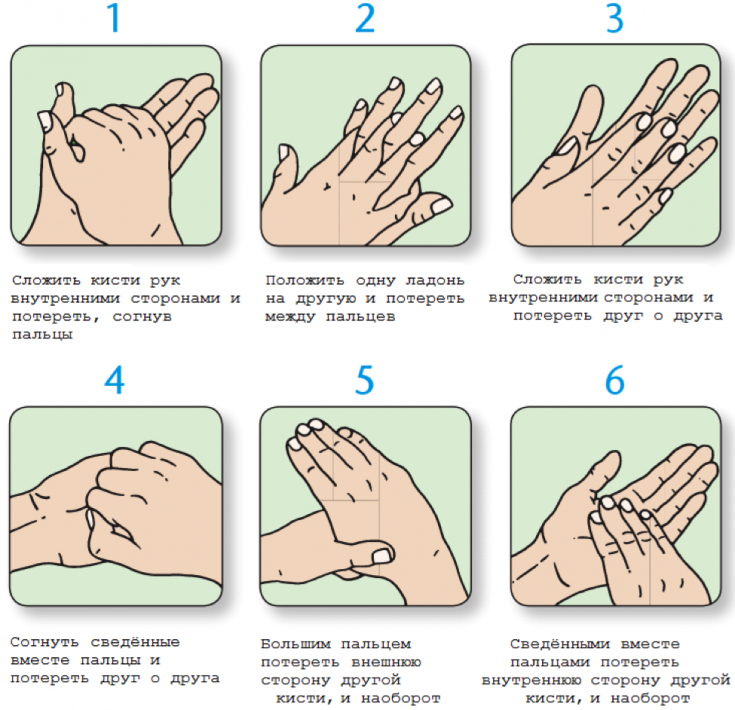 1

Сложить кисти рук внутренними сторонами и потереть, согнув пальцы

2

Положить одну ладонь на другую и потереть между пальцев

3

Сложить кисти рук внутренними сторонами и потереть друг о друга

4

Согнуть сведённые вместе пальцы и потереть друг о друга

5

Большим пальцем потереть внешнюю сторону другой кисти, и наоборот

6

Сведёнными вместе пальцами потереть внутреннюю сторону другой кисти, и наоборот